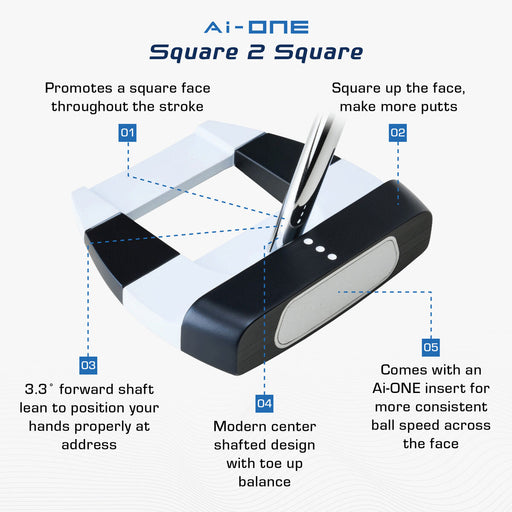 Ai-ONE
Square 2 Square

Promotes a square face throughout the stroke

01

Square up the face, make more putts

02

03

3.3° forward shaft lean to position your hands properly at address

04

Modern center shafted design with toe up balance

05

Comes with an Ai-ONE insert for more consistent ball speed across the face